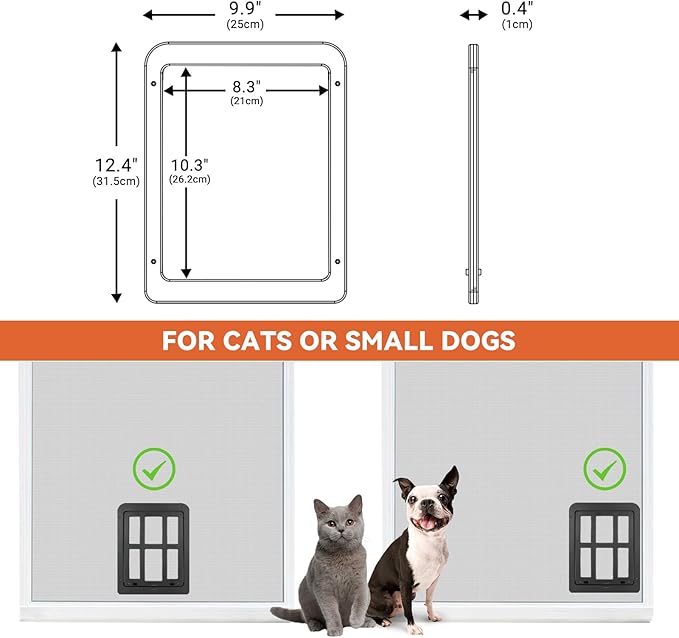 9.9"
(25cm)

0.4"
(1cm)

8.3"
(21cm)

12.4"
(31.5cm)

10.3"
(26.2cm)

FOR CATS OR SMALL DOGS