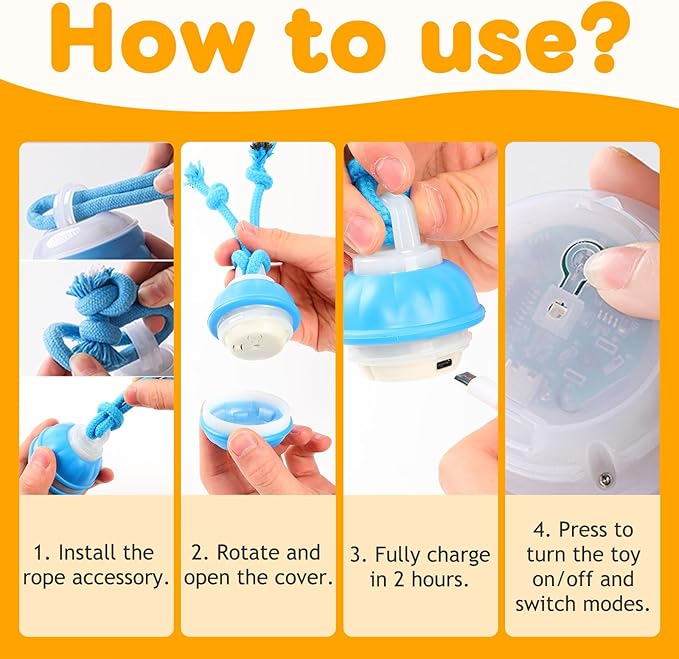 How to use?

1. Install the rope accessory.

2. Rotate and open the cover.

3. Fully charge in 2 hours.

4. Press to turn the toy on/off and switch modes.